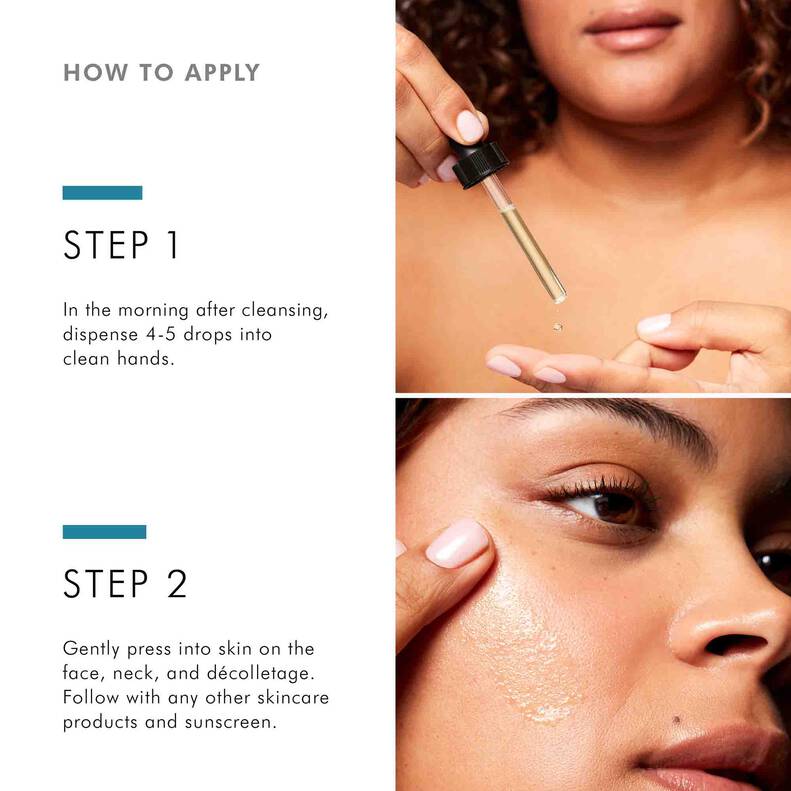 HOW TO APPLY

STEP 1

In the morning after cleansing, dispense 4-5 drops into clean hands.

STEP 2

Gently press into skin on the face, neck, and décolletage. Follow with any other skincare products and sunscreen.